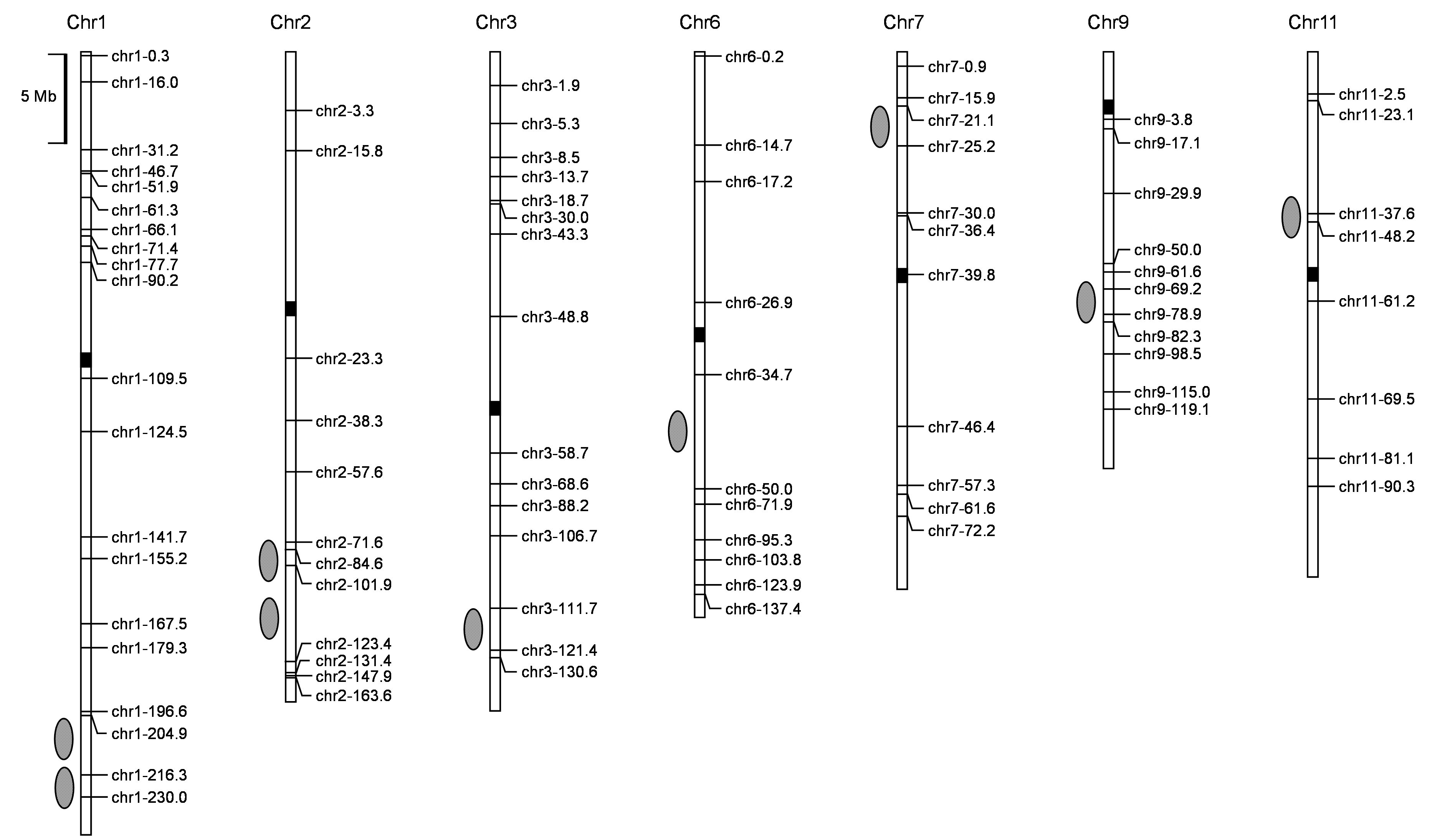 Chr1

5 Mb

chr1-0.3
chr1-16.0
chr1-31.2
chr1-46.7
chr1-51.9
chr1-61.3
chr1-66.1
chr1-71.4
chr1-77.7
chr1-90.2
chr1-109.5
chr1-124.5
chr1-141.7
chr1-155.2
chr1-167.5
chr1-179.3
chr1-196.6
chr1-204.9
chr1-216.3
chr1-230.0

Chr2

chr2-3.3
chr2-15.8
chr2-23.3
chr2-38.3
chr2-57.6
chr2-71.6
chr2-84.6
chr2-101.9
chr2-123.4
chr2-131.4
chr2-147.9
chr2-163.6

Chr3

chr3-1.9
chr3-5.3
chr3-8.5
chr3-13.7
chr3-18.7
chr3-30.0
chr3-43.3
chr3-48.8
chr3-58.7
chr3-68.6
chr3-88.2
chr3-106.7
chr3-111.7
chr3-121.4
chr3-130.6

Chr6

chr6-0.2
chr6-14.7
chr6-17.2
chr6-26.9
chr6-34.7
chr6-50.0
chr6-71.9
chr6-95.3
chr6-103.8
chr6-123.9
chr6-137.4

Chr7

chr7-0.9
chr7-15.9
chr7-21.1
chr7-25.2
chr7-30.0
chr7-36.4
chr7-39.8
chr7-46.4
chr7-57.3
chr7-61.6
chr7-72.2

Chr9

chr9-3.8
chr9-17.1
chr9-29.9
chr9-50.0
chr9-61.6
chr9-69.2
chr9-78.9
chr9-82.3
chr9-98.5
chr9-115.0
chr9-119.1

Chr11

chr11-2.5
chr11-23.1
chr11-37.6
chr11-48.2
chr11-61.2
chr11-69.5
chr11-81.1
chr11-90.3